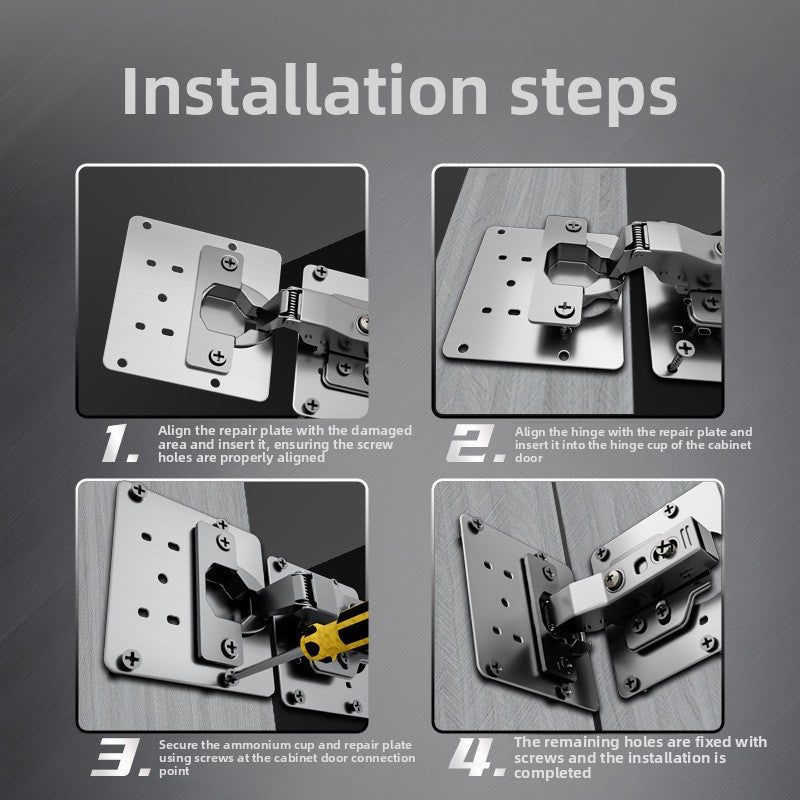 Installation steps

1. Align the repair plate with the damaged area and insert it, ensuring the screw holes are properly aligned

2. Align the hinge with the repair plate and insert it into the hinge cup of the cabinet door

3. Secure the ammonium cup and repair plate using screws at the cabinet door connection point

4. The remaining holes are fixed with screws and the installation is completed